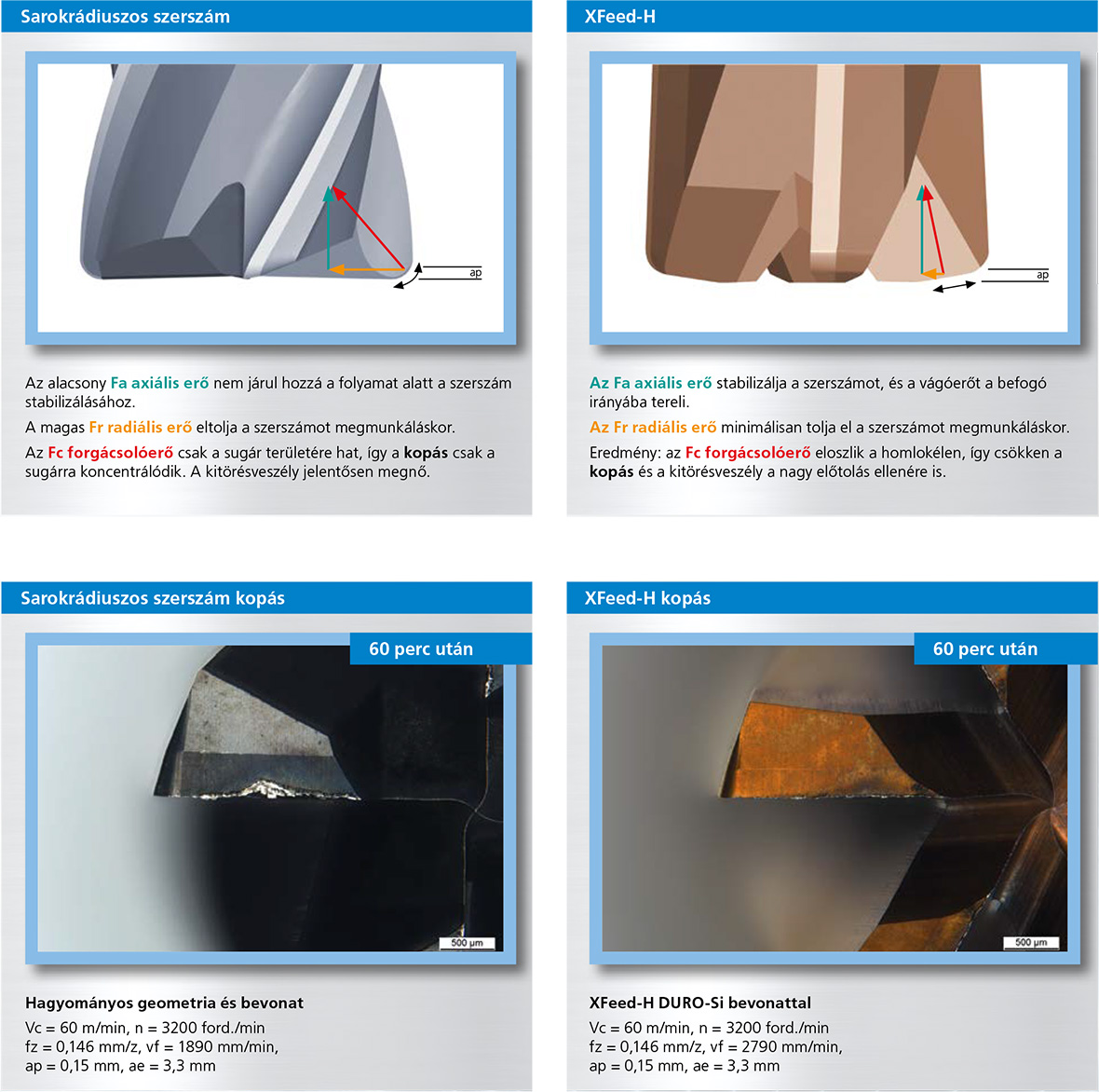 Sarokrádiuszos szerszám

ap

Az alacsony Fa axiális erő nem járul hozzá a folyamat alatt a szerszám stabilizálásához.

A magas Fr radiális erő eltolja a szerszámot megmunkáláskor.

Az Fc forgácsolóerő csak a sugár területére hat, így a kopás csak a sugárra koncentrálódik. A kitörésveszély jelentősen megnő.

XFeed-H

ap

Az Fa axiális erő stabilizálja a szerszámot, és a vágóerőt a befogó irányába tereli.

Az Fr radiális erő minimálisan tolja el a szerszámot megmunkáláskor.

Eredmény: az Fc forgácsolóerő eloszlik a homlokélen, így csökken a kopás és a kitörésveszély a nagy előtolás ellenére is.

Sarokrádiuszos szerszám kopás

60 perc után

500 µm

Hagyományos geometria és bevonat

Vc = 60 m/min, n = 3200 ford./min
fz = 0,146 mm/z, vf = 1890 mm/min,
ap = 0,15 mm, ae = 3,3 mm

XFeed-H kopás

60 perc után

500 µm

XFeed-H DURO-Si bevonattal

Vc = 60 m/min, n = 3200 ford./min
fz = 0,146 mm/z, vf = 2790 mm/min,
ap = 0,15 mm, ae = 3,3 mm